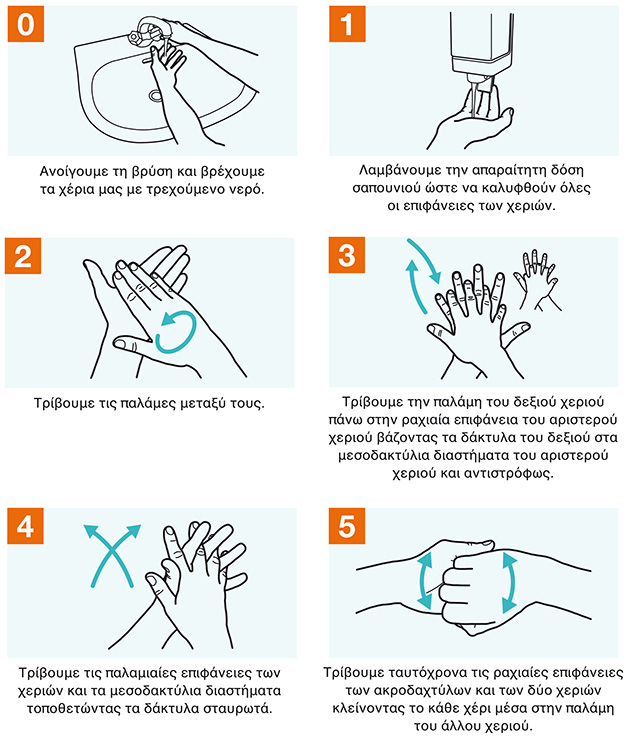 0

Ανοίγουμε τη βρύση και βρέχουμε τα χέρια μας με τρεχούμενο νερό.

1

Λαμβάνουμε την απαραίτητη δόση σαπουνιού ώστε να καλυφθούν όλες οι επιφάνειες των χεριών.

2

Τρίβουμε τις παλάμες μεταξύ τους.

3

Τρίβουμε την παλάμη του δεξιού χεριού πάνω στην ραχιαία επιφάνεια του αριστερού χεριού βάζοντας τα δάκτυλα του δεξιού στα μεσοδακτύλια διαστήματα του αριστερού χεριού και αντιστρόφως.

4

Τρίβουμε τις παλαμιαίες επιφάνειες των χεριών και τα μεσοδακτύλια διαστήματα τοποθετώντας τα δάκτυλα σταυρωτά.

5

Τρίβουμε ταυτόχρονα τις ραχιαίες επιφάνειες των ακροδαχτύλων και των δύο χεριών κλείνοντας το κάθε χέρι μέσα στην παλάμη του άλλου χεριού.